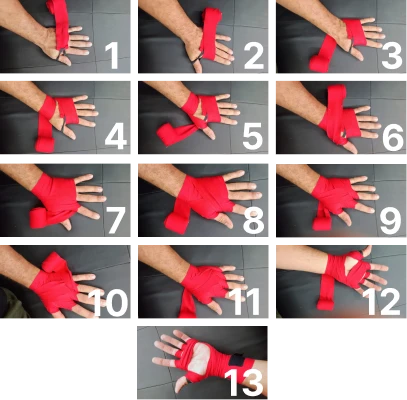 1
2
3
4
5
6
7
8
9
10
11
12
13